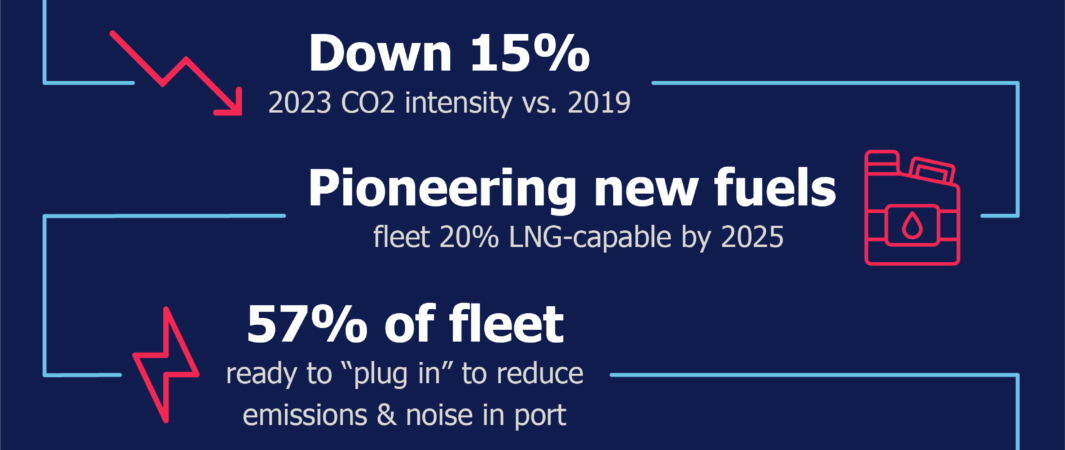 Down 15%
2023 CO2 intensity vs. 2019

Pioneering new fuels
fleet 20% LNG-capable by 2025

57% of fleet
ready to “plug in” to reduce emissions & noise in port