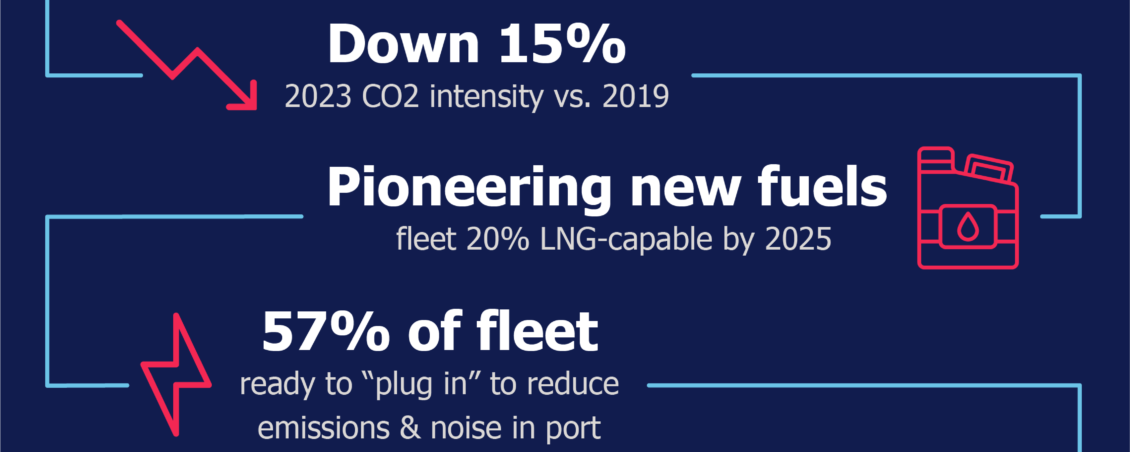 Down 15%
2023 CO2 intensity vs. 2019

Pioneering new fuels
fleet 20% LNG-capable by 2025

57% of fleet
ready to “plug in” to reduce emissions & noise in port