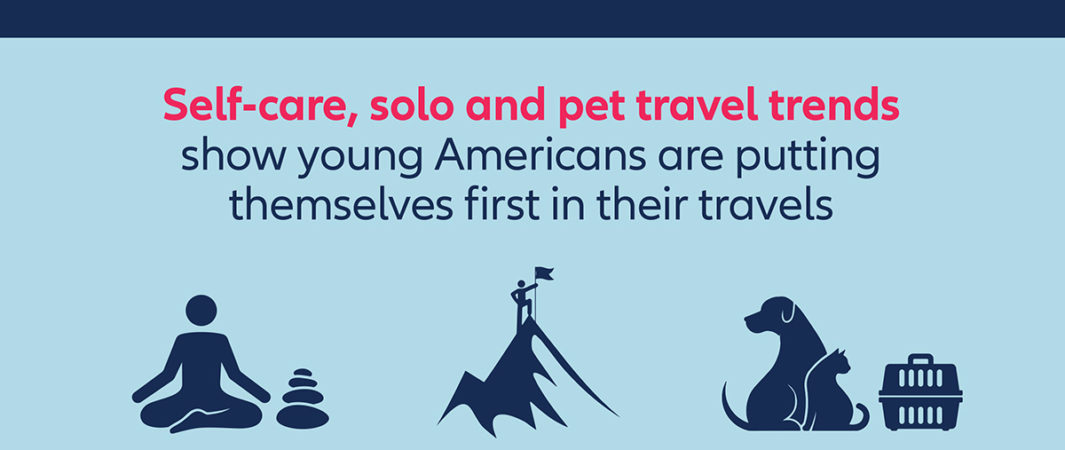 Self-care, solo and pet travel trends show young Americans are putting themselves first in their travels