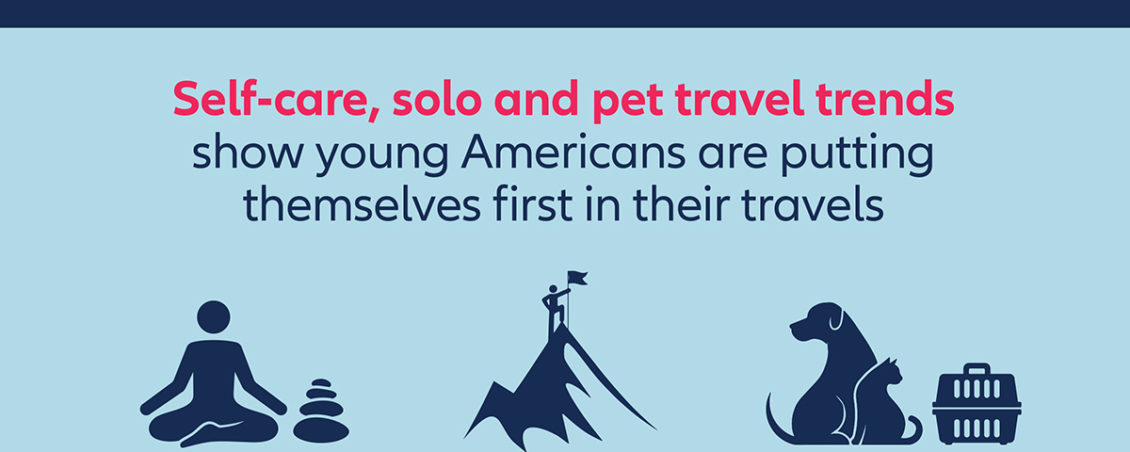 Self-care, solo and pet travel trends show young Americans are putting themselves first in their travels