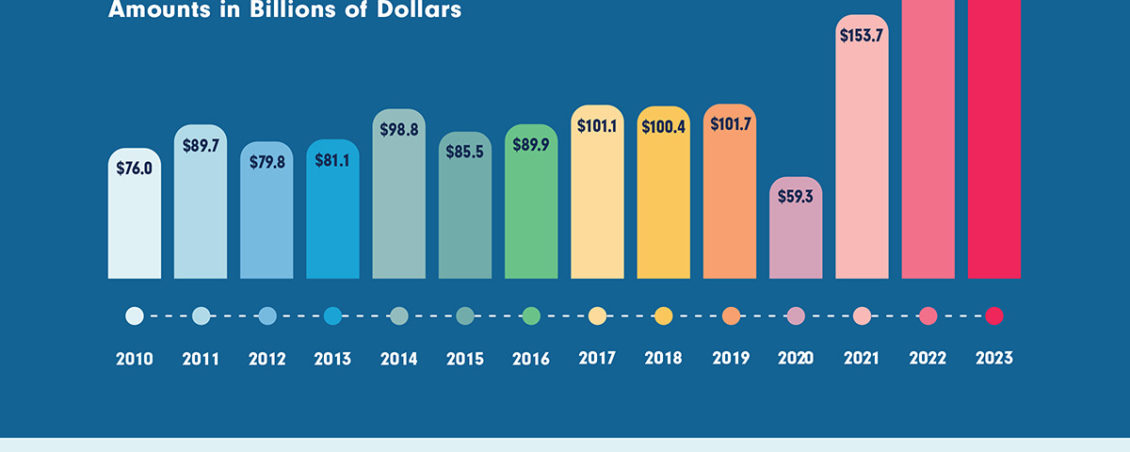 Amounts in Billions of Dollars

$76.0
$89.7
$79.8
$81.1
$98.8
$85.5
$89.9
$101.1
$100.4
$101.7
$59.3
$153.7

2010
2011
2012
2013
2014
2015
2016
2017
2018
2019
2020
2021
2022
2023