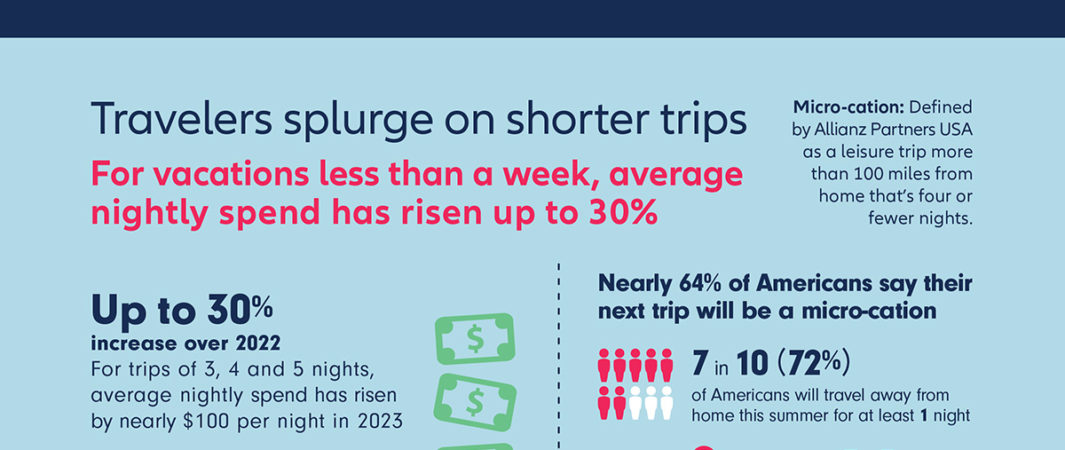 Travelers splurge on shorter trips

For vacations less than a week, average nightly spend has risen up to 30%

Micro-cation: Defined by Allianz Partners USA as a leisure trip more than 100 miles from home that's four or fewer nights.

Up to 30%
increase over 2022
For trips of 3, 4 and 5 nights, average nightly spend has risen by nearly $100 per night in 2023

$
$

Nearly 64% of Americans say their next trip will be a micro-cation

7 in 10 (72%)
of Americans will travel away from home this summer for at least 1 night