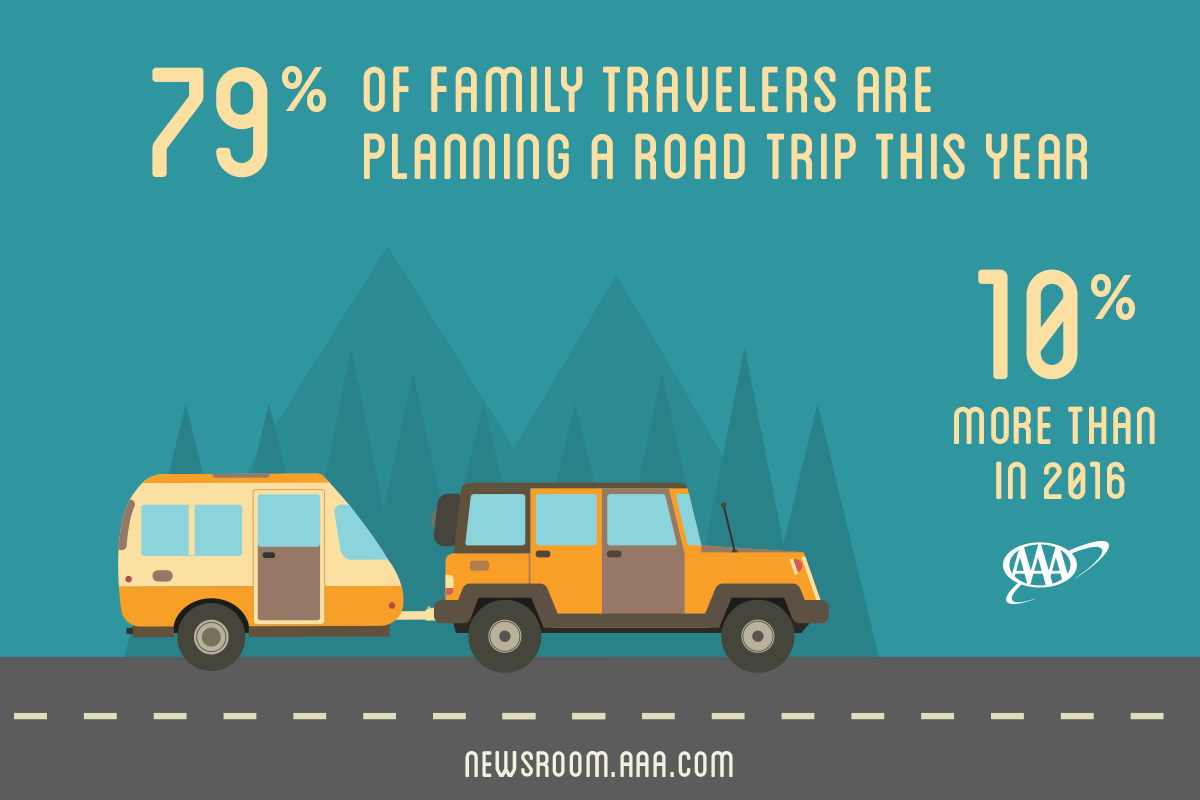 79% OF FAMILY TRAVELERS ARE PLANNING A ROAD TRIP THIS YEAR

10% MORE THAN IN 2016

AAA

NEWSROOM.AAA.COM